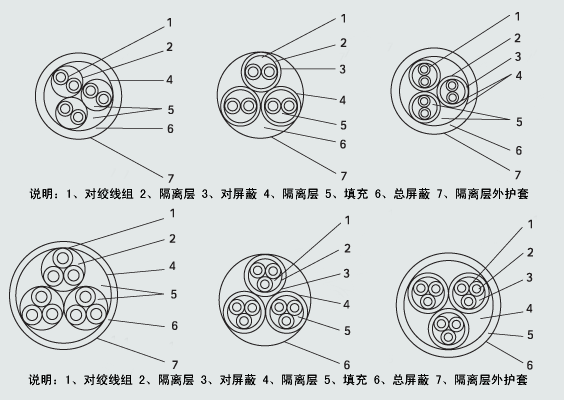 1
2
4
5
6
7

1
2
3
4
5
6
7

1
2
3
4
5
6
7

说明：1、对绞线组 2、隔离层 3、对屏蔽 4、隔离层 5、填充 6、总屏蔽 7、隔离层外护套

1
2
4
5
6
7

1
2
3
4
5
6

1
2
3
4
5
6

说明：1、对绞线组 2、隔离层 3、对屏蔽 4、隔离层 5、填充 6、总屏蔽 7、隔离层外护套